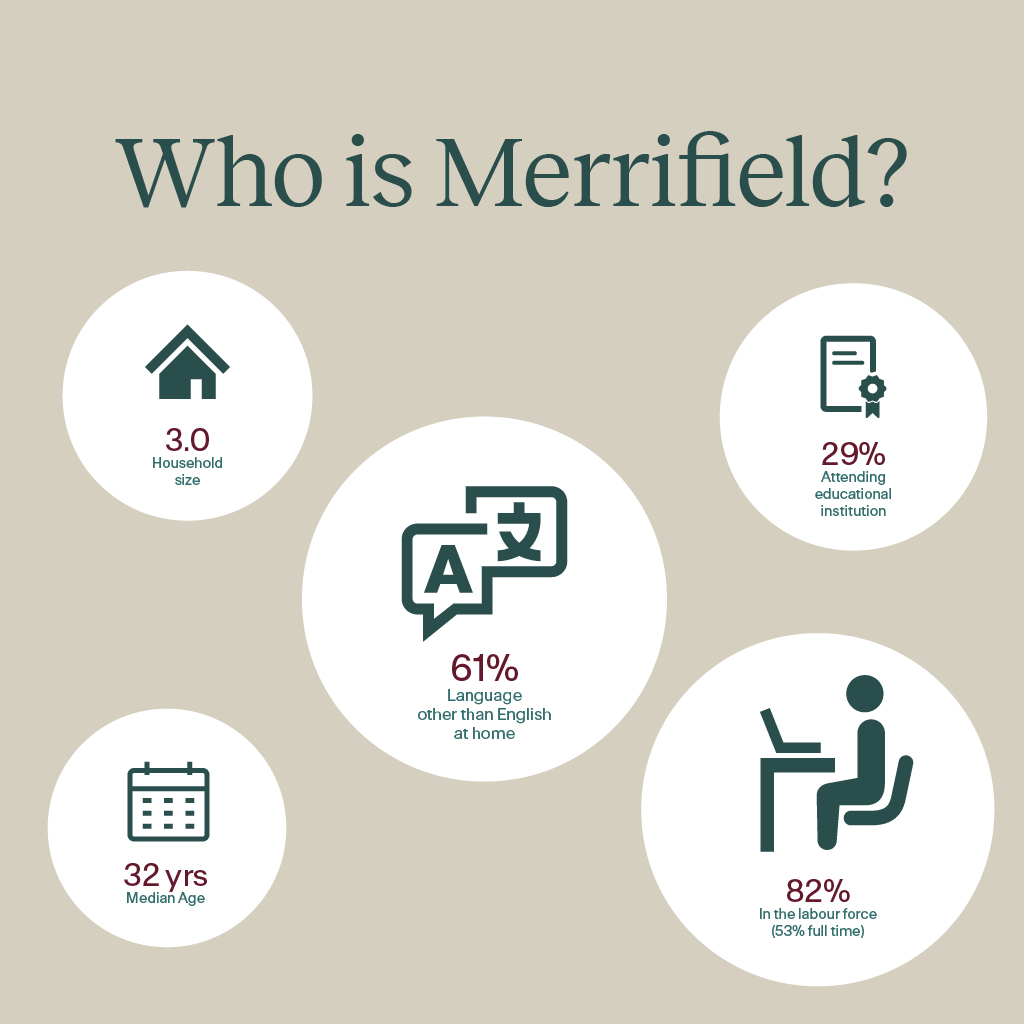 Who is Merrifield?

3.0
Household size

29%
Attending educational institution

A 文

61%
Language other than English at home

32 yrs
Median Age

82%
In the labour force (53% full time)