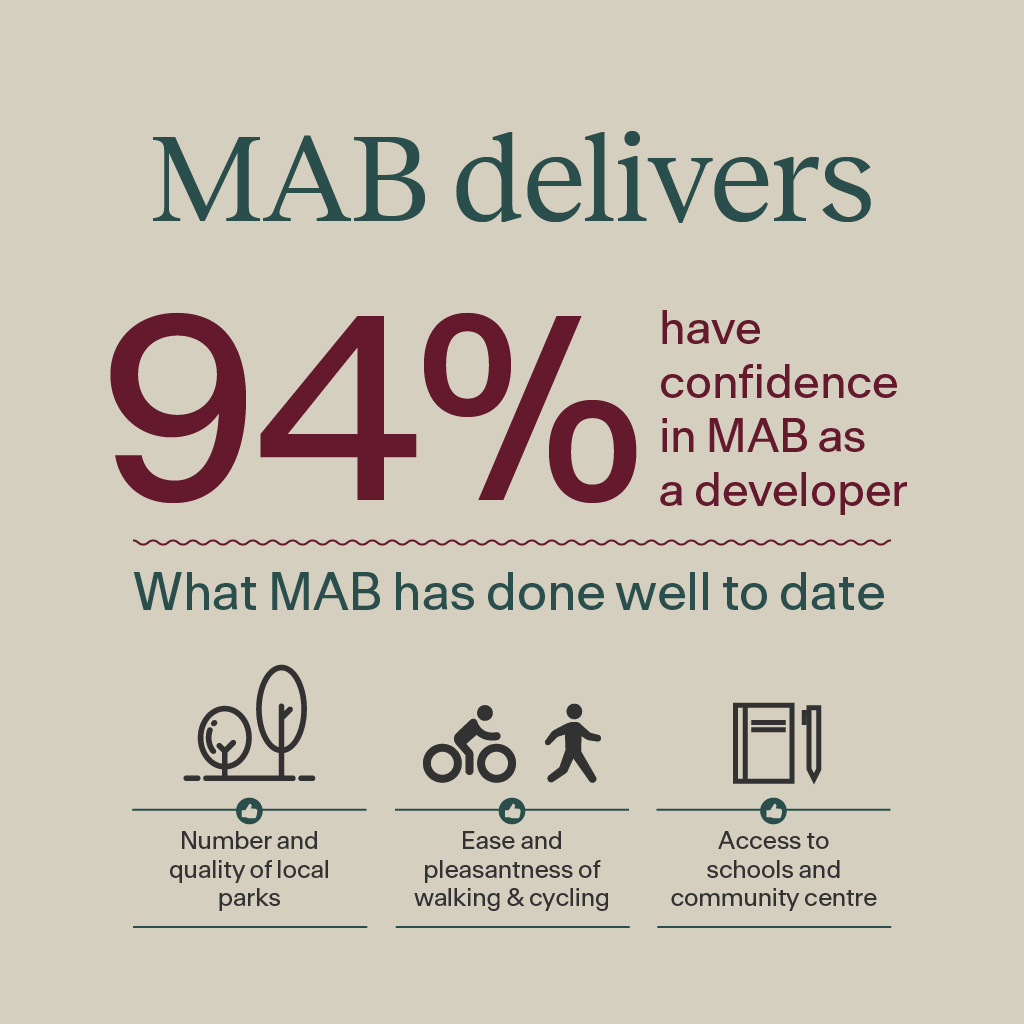 MAB delivers

94% have confidence in MAB as a developer

What MAB has done well to date

Number and quality of local parks

Ease and pleasantness of walking & cycling

Access to schools and community centre