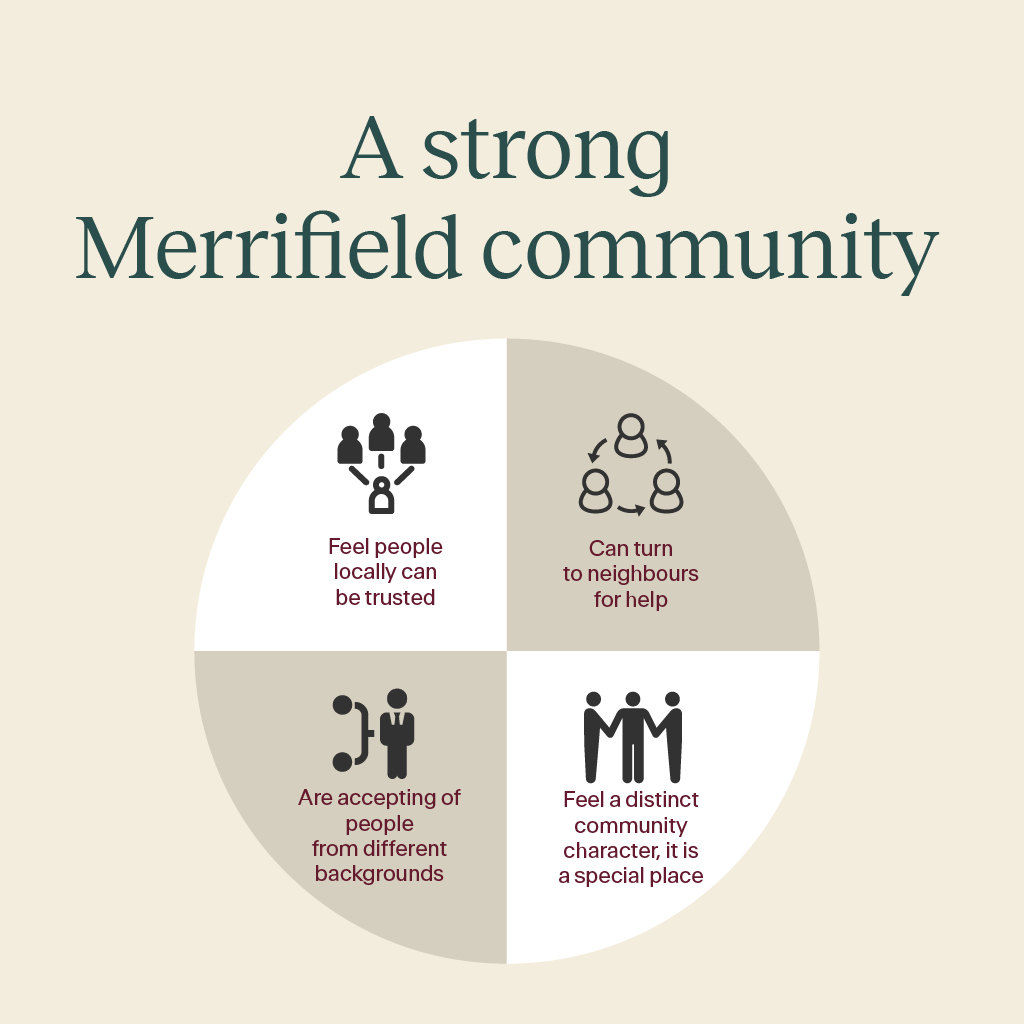 A strong Merrifield community

Feel people locally can be trusted

Can turn to neighbours for help

Are accepting of people from different backgrounds

Feel a distinct community character, it is a special place