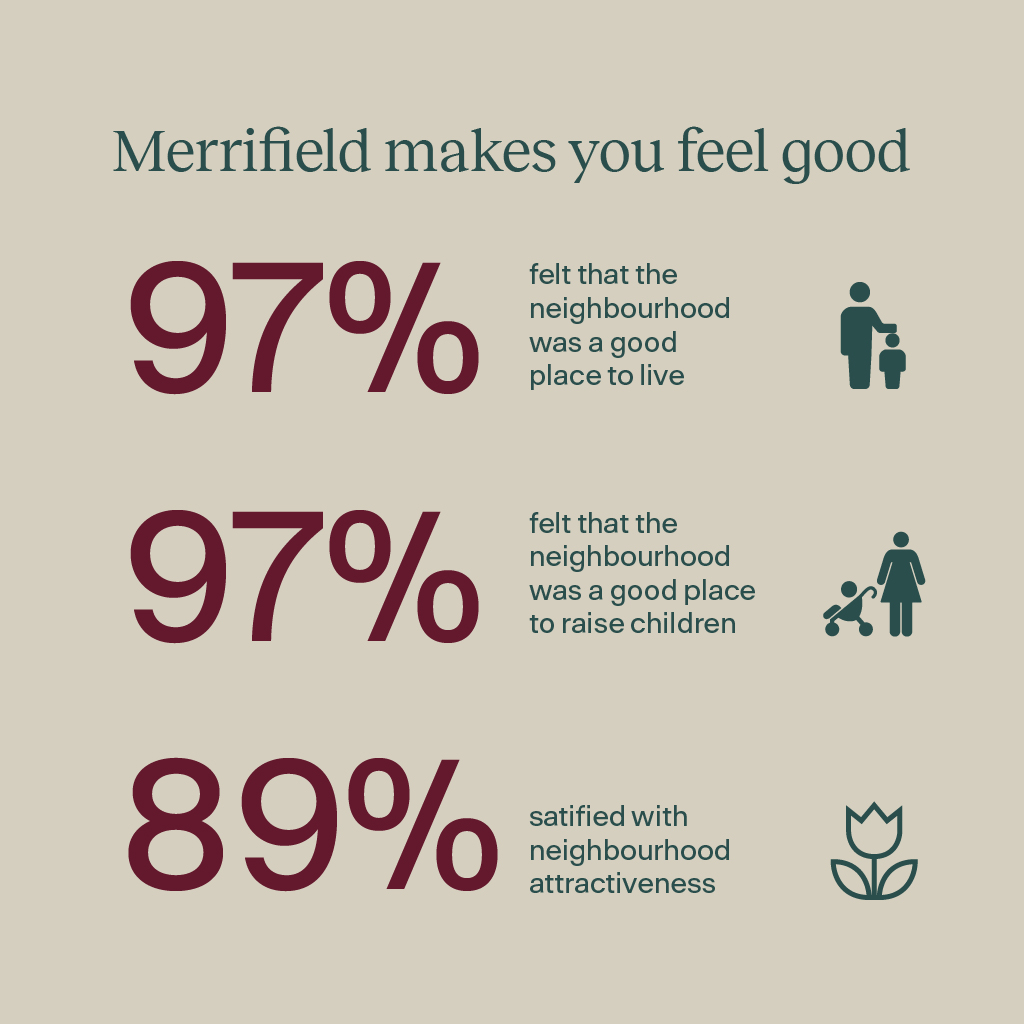 Merrifield makes you feel good

97%

felt that the neighbourhood was a good place to live

97%

felt that the neighbourhood was a good place to raise children

89%

satified with neighbourhood attractiveness