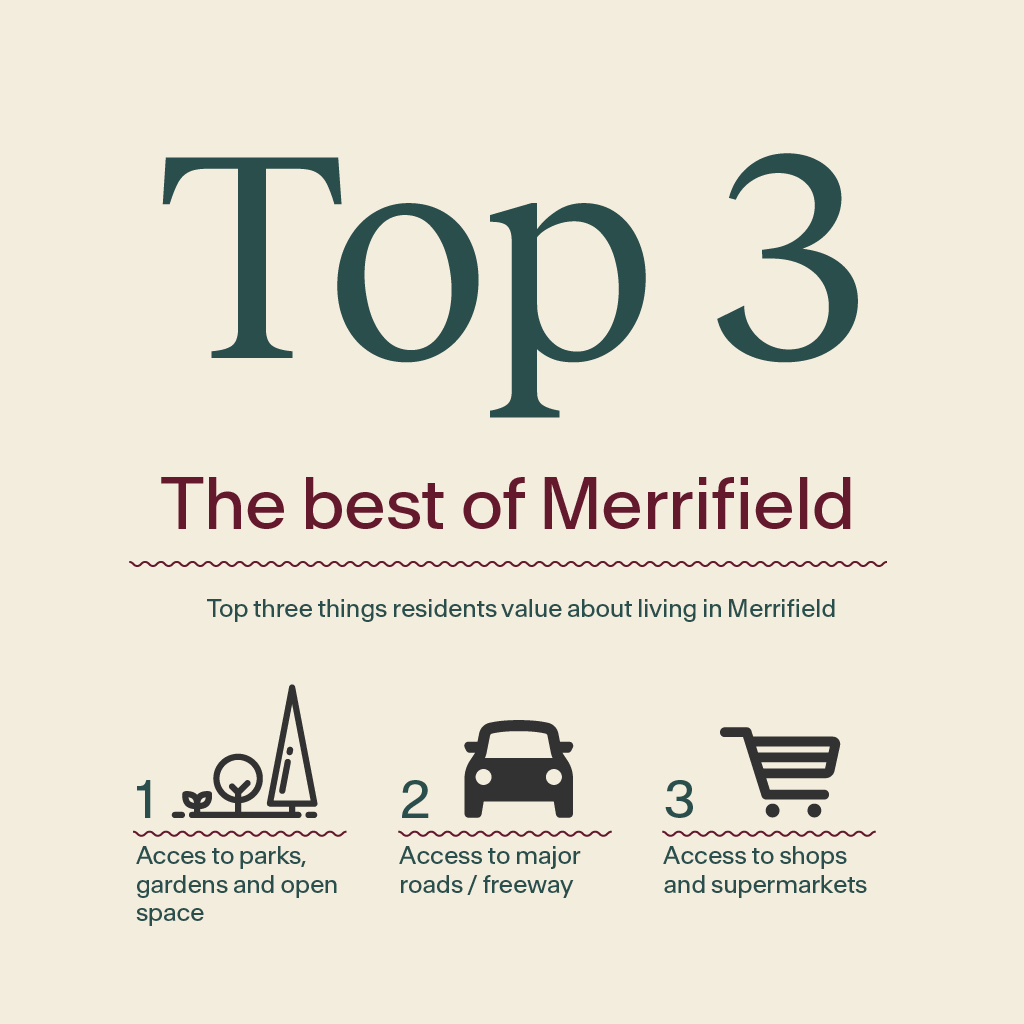 Top 3

The best of Merrifield

Top three things residents value about living in Merrifield

1
Acces to parks, gardens and open space

2
Access to major roads / freeway

3
Access to shops and supermarkets